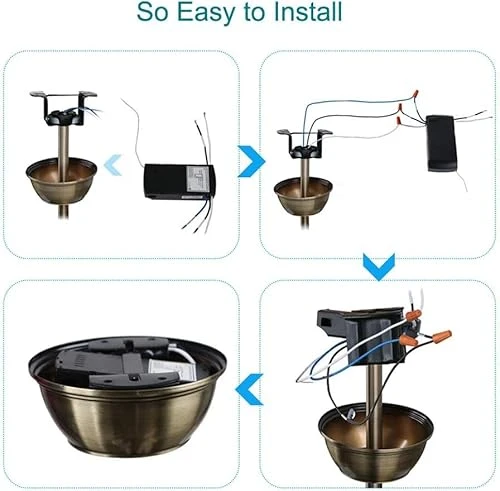 So Easy to Install