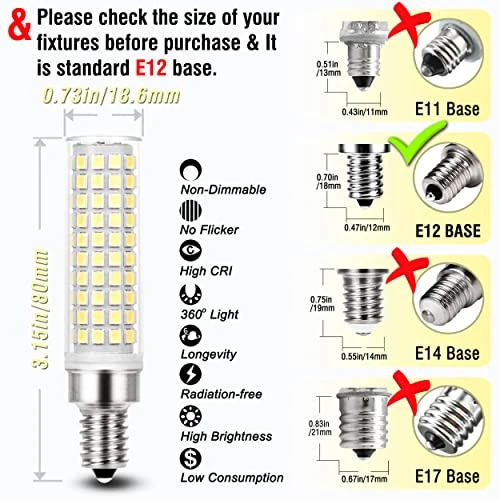 & Please check the size of your fixtures before purchase & It is standard E12 base.

0.73in/18.6mm

3.15in/80mm

Non-Dimmable

No Flicker

High CRI

360° Light

Longevity

Radiation-free

High Brightness

Low Consumption

0.51in /13mm

0.43in/11mm

E11 Base

0.70in /18mm

0.47in/12mm

E12 BASE

0.75in /19mm

0.55in/14mm

E14 Base

0.83in /21mm

0.67in/17mm

E17 Base