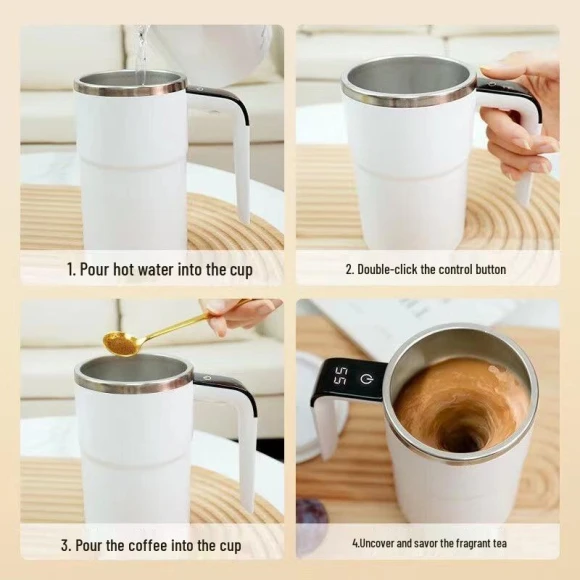 1. Pour hot water into the cup

2. Double-click the control button

3. Pour the coffee into the cup

55

4.Uncover and savor the fragrant tea