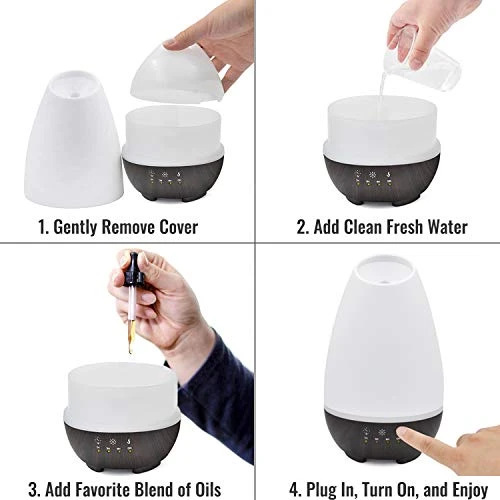 1. Gently Remove Cover

2. Add Clean Fresh Water

3. Add Favorite Blend of Oils

4. Plug In, Turn On, and Enjoy