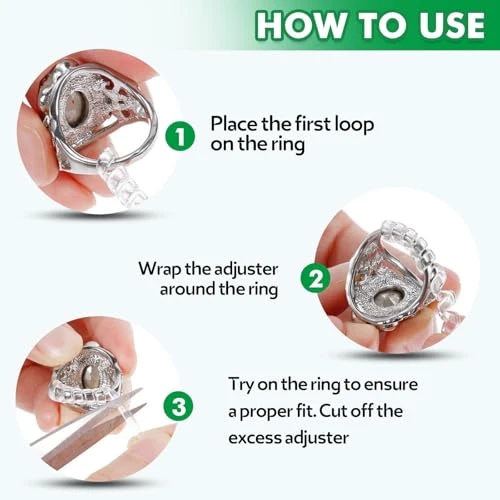 HOW TO USE

1 Place the first loop on the ring

Wrap the adjuster around the ring 2

3 Try on the ring to ensure a proper fit. Cut off the excess adjuster