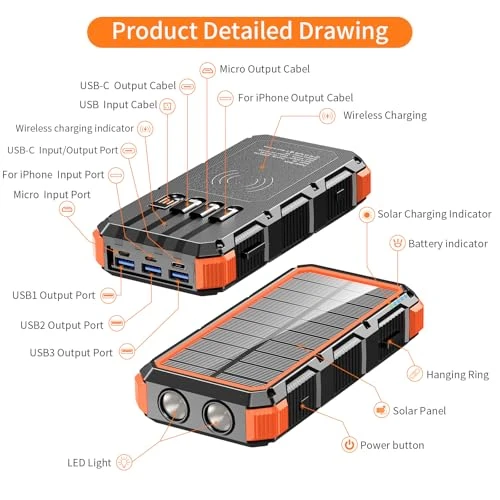 Product Detailed Drawing

Micro Output Cabel

USB-C Output Cabel

For iPhone Output Cabel

USB Input Cabel

Wireless Charging

Wireless charging indicator

USB-C Input/Output Port

For iPhone Input Port

Micro Input Port

Solar Charging Indicator

Battery indicator

USB1 Output Port

USB2 Output Port

USB3 Output Port

Hanging Ring

Solar Panel

Power button

LED Light