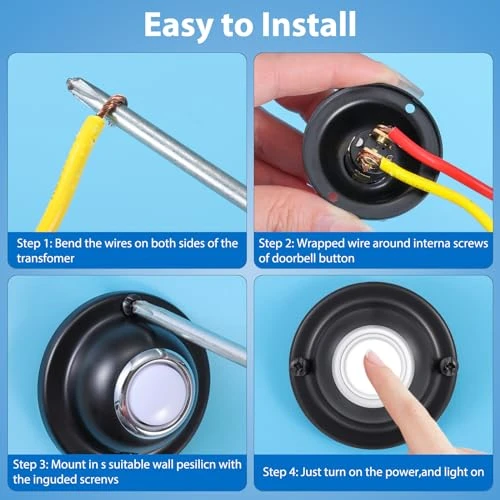 Easy to Install

Step 1: Bend the wires on both sides of the transfomer

Step 2: Wrapped wire around interna screws of doorbell button

Step 3: Mount in s suitable wall pesilicn with the inguded screnvs

Step 4: Just turn on the power,and light on