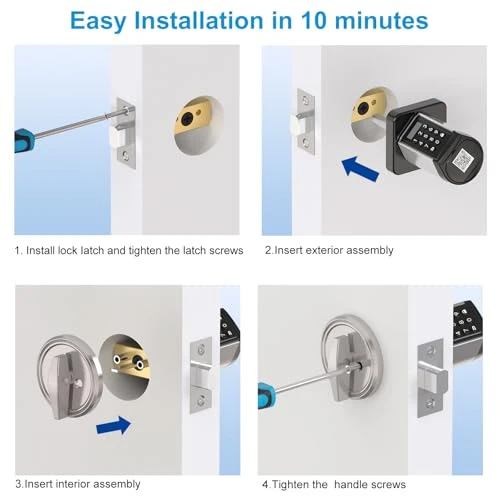 Easy Installation in 10 minutes

1. Install lock latch and tighten the latch screws

2.Insert exterior assembly

3.Insert interior assembly

4.Tighten the handle screws