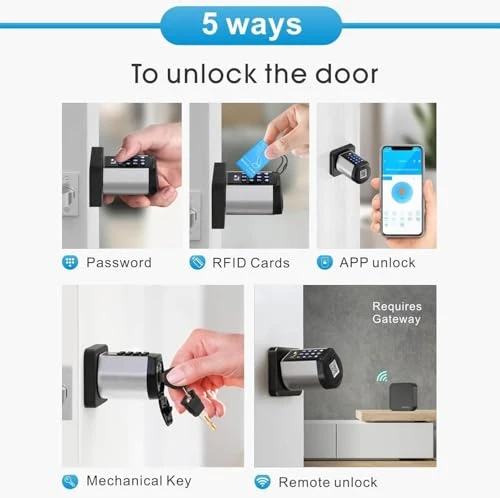 5 ways

To unlock the door

Password

RFID Cards

APP unlock

Requires Gateway

Mechanical Key

Remote unlock