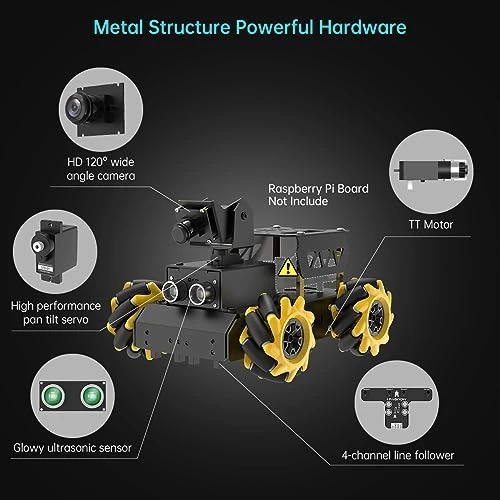 Metal Structure Powerful Hardware

HD 120° wide angle camera

Raspberry Pi Board Not Include

TT Motor

High performance pan tilt servo

Glowy ultrasonic sensor

4-channel line follower