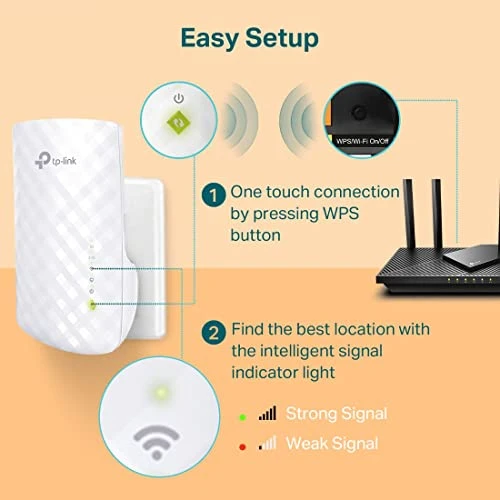 Easy Setup

tp-link

WPS/Wi-Fi On/Off

1 One touch connection by pressing WPS button

2 Find the best location with the intelligent signal indicator light

Strong Signal

Weak Signal