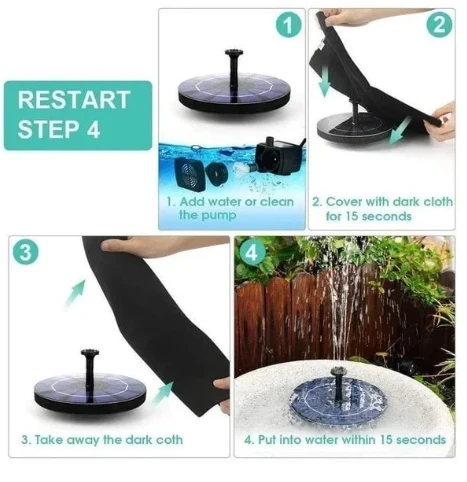 RESTART STEP 4

1

1. Add water or clean the pump

2

2. Cover with dark cloth for 15 seconds

3

3. Take away the dark coth

4

4. Put into water within 15 seconds