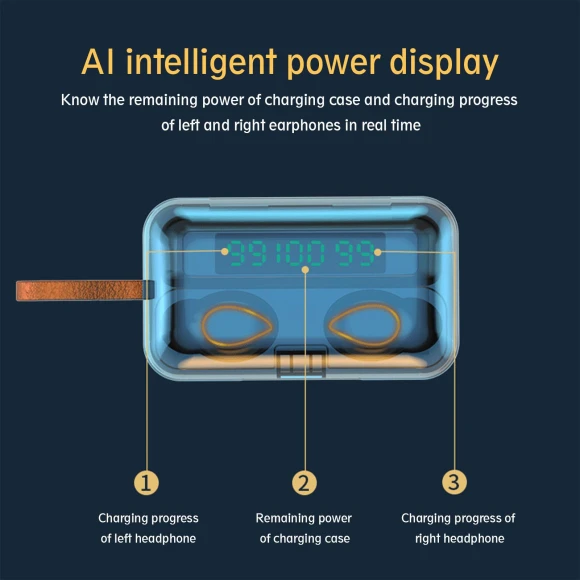 AI intelligent power display

Know the remaining power of charging case and charging progress of left and right earphones in real time

99 100 99

1

Charging progress of left headphone

2

Remaining power of charging case

3

Charging progress of right headphone