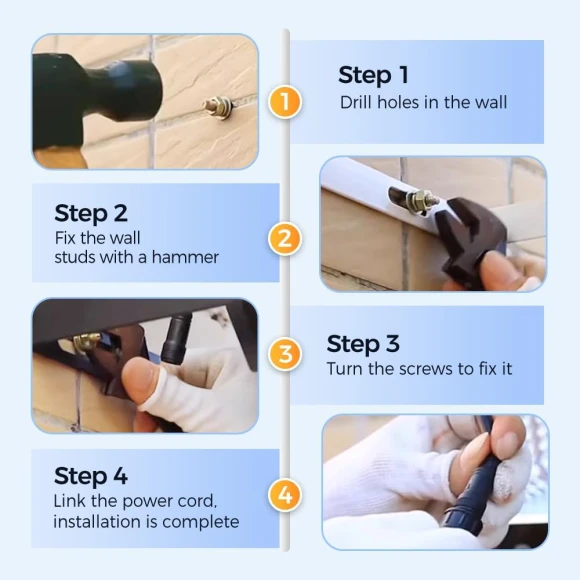 1

Step 1
Drill holes in the wall

Step 2
Fix the wall studs with a hammer

2

3

Step 3
Turn the screws to fix it

Step 4
Link the power cord, installation is complete

4