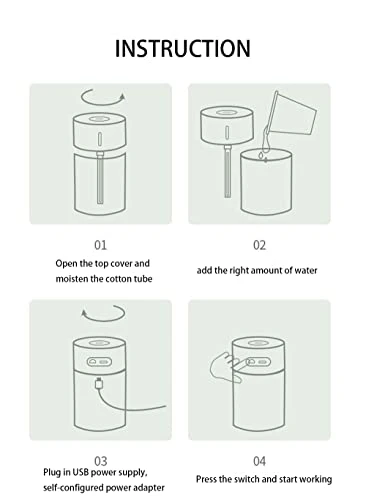 INSTRUCTION

01
Open the top cover and moisten the cotton tube

02
add the right amount of water

03
Plug in USB power supply, self-configured power adapter

04
Press the switch and start working