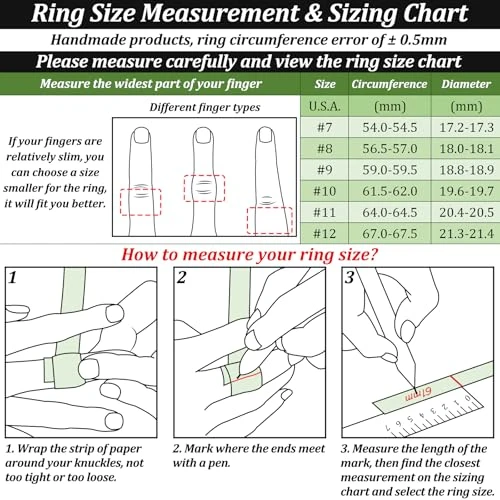 Ring Size Measurement & Sizing Chart

Handmade products, ring circumference error of ± 0.5mm

Please measure carefully and view the ring size chart

Measure the widest part of your finger

Different finger types

If your fingers are relatively slim, you can choose a size smaller for the ring, it will fit you better.

| Size | Circumference | Diameter |
|---|---|---|
| U.S.A. | (mm) | (mm) |
| #7 | 54.0-54.5 | 17.2-17.3 |
| #8 | 56.5-57.0 | 18.0-18.1 |
| #9 | 59.0-59.5 | 18.8-18.9 |
| #10 | 61.5-62.0 | 19.6-19.7 |
| #11 | 64.0-64.5 | 20.4-20.5 |
| #12 | 67.0-67.5 | 21.3-21.4 |

How to measure your ring size?

1

2

3

61mm

0 1 2 3 4 5 6 7

1. Wrap the strip of paper around your knuckles, not too tight or too loose.

2. Mark where the ends meet with a pen.

3. Measure the length of the mark, then find the closest measurement on the sizing chart and select the ring size.