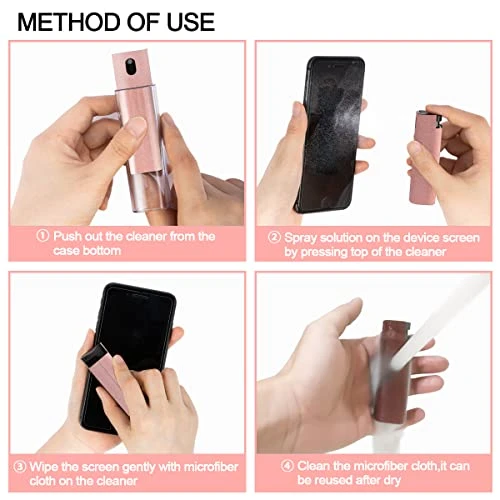 METHOD OF USE

① Push out the cleaner from the case bottom

② Spray solution on the device screen by pressing top of the cleaner

③ Wipe the screen gently with microfiber cloth on the cleaner

④ Clean the microfiber cloth,it can be reused after dry