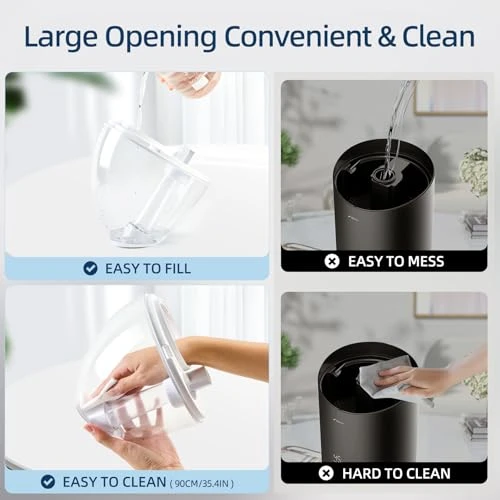 Large Opening Convenient & Clean

EASY TO FILL

EASY TO MESS

EASY TO CLEAN ( 90CM/35.4IN )

HARD TO CLEAN