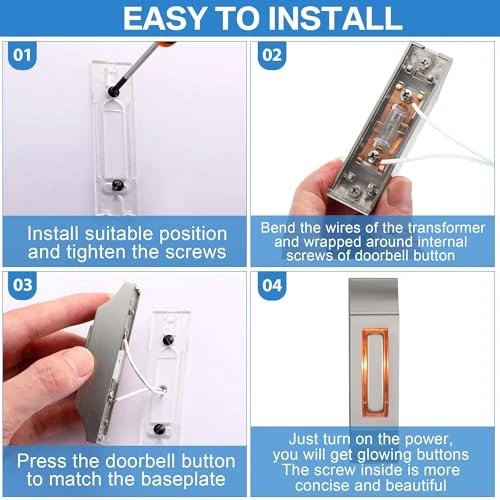 EASY TO INSTALL

01

Install suitable position and tighten the screws

02

Bend the wires of the transformer and wrapped around internal screws of doorbell button

03

Press the doorbell button to match the baseplate

04

Just turn on the power, you will get glowing buttons
The screw inside is more concise and beautiful