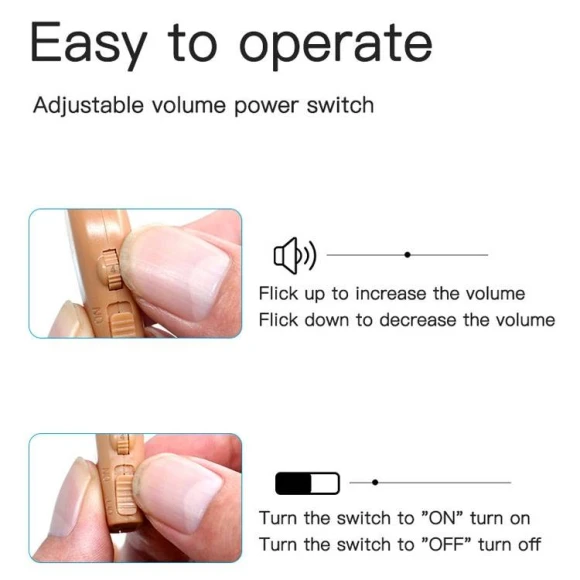 Easy to operate

Adjustable volume power switch

ON

Flick up to increase the volume
Flick down to decrease the volume

ON

Turn the switch to "ON" turn on
Turn the switch to "OFF" turn off