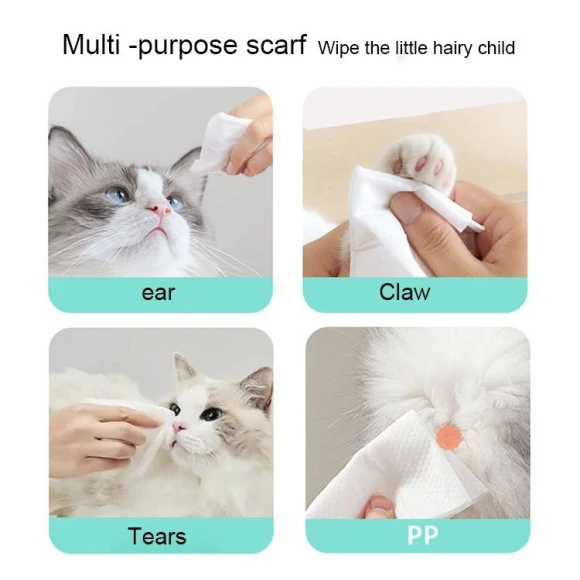 Multi -purpose scarf Wipe the little hairy child

ear

Claw

Tears

PP