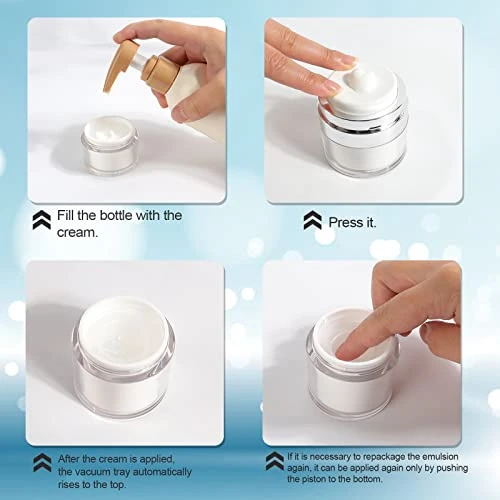 Fill the bottle with the cream.

Press it.

After the cream is applied, the vacuum tray automatically rises to the top.

If it is necessary to repackage the emulsion again, it can be applied again only by pushing the piston to the bottom.