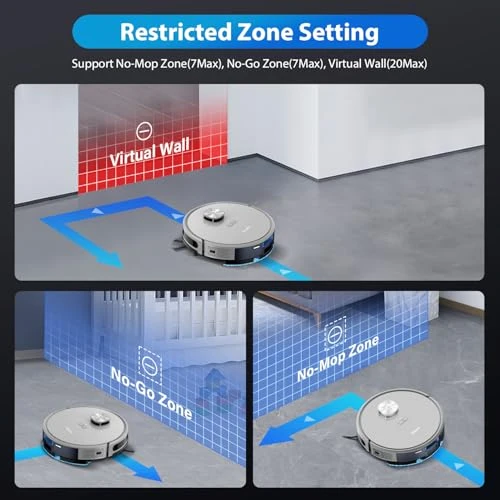 Restricted Zone Setting

Support No-Mop Zone(7Max), No-Go Zone(7Max), Virtual Wall(20Max)

Virtual Wall

No-Go Zone

No-Mop Zone