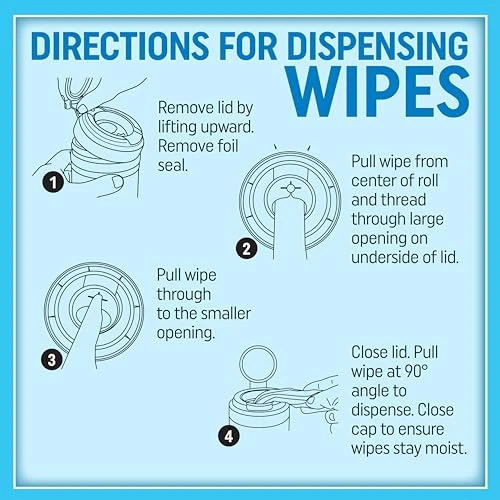 DIRECTIONS FOR DISPENSING
WIPES

1
Remove lid by lifting upward. Remove foil seal.

2
Pull wipe from center of roll and thread through large opening on underside of lid.

3
Pull wipe through to the smaller opening.

4
Close lid. Pull wipe at 90° angle to dispense. Close cap to ensure wipes stay moist.