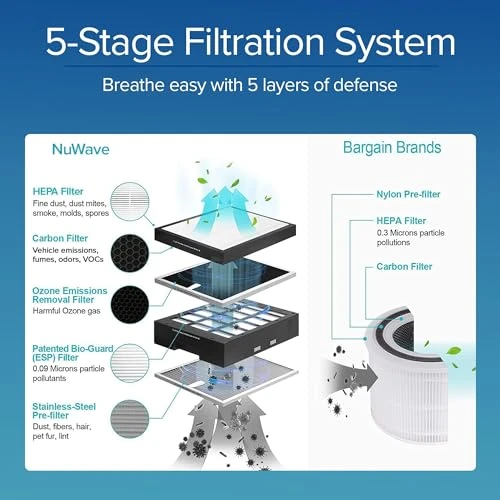 5-Stage Filtration System

Breathe easy with 5 layers of defense

NuWave

HEPA Filter
Fine dust, dust mites, smoke, molds, spores

Carbon Filter
Vehicle emissions, fumes, odors, VOCs

Ozone Emissions Removal Filter
Harmful Ozone gas

Patented Bio-Guard (ESP) Filter
0.09 Microns particle pollutants

Stainless-Steel Pre-filter
Dust, fibers, hair, pet fur, lint

Bargain Brands

Nylon Pre-filter

HEPA Filter
0.3 Microns particle pollutions

Carbon Filter