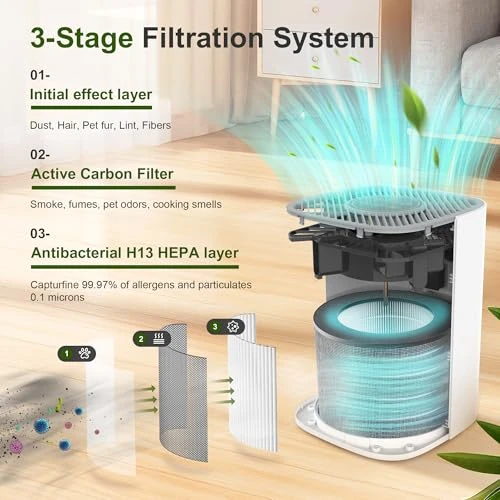 3-Stage Filtration System

01-
Initial effect layer

Dust, Hair, Pet fur, Lint, Fibers

02-
Active Carbon Filter

Smoke, fumes, pet odors, cooking smells

03-
Antibacterial H13 HEPA layer

Capturfine 99.97% of allergens and particulates 0.1 microns

1

2

3