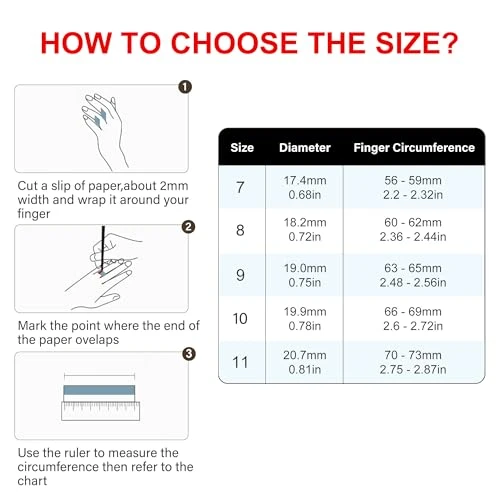 HOW TO CHOOSE THE SIZE?

1

Cut a slip of paper,about 2mm width and wrap it around your finger

2

Mark the point where the end of the paper ovelaps

3

Use the ruler to measure the circumference then refer to the chart

| Size | Diameter | Finger Circumference |
|---|---|---|
| 7 | 17.4mm 0.68in | 56 - 59mm 2.2 - 2.32in |
| 8 | 18.2mm 0.72in | 60 - 62mm 2.36 - 2.44in |
| 9 | 19.0mm 0.75in | 63 - 65mm 2.48 - 2.56in |
| 10 | 19.9mm 0.78in | 66 - 69mm 2.6 - 2.72in |
| 11 | 20.7mm 0.81in | 70 - 73mm 2.75 - 2.87in |