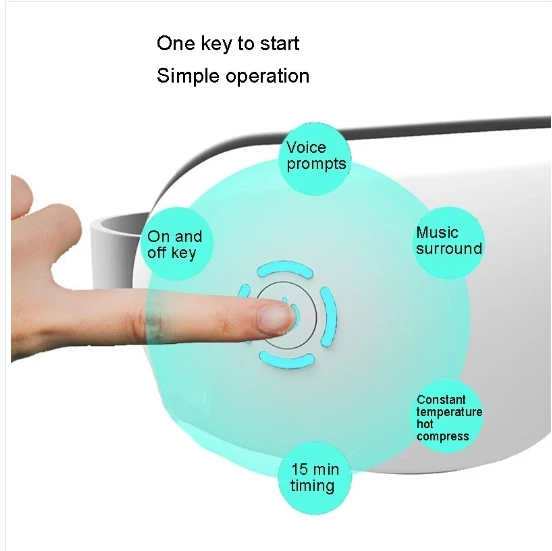 One key to start
Simple operation

Voice prompts

On and off key

Music surround

Constant temperature hot compress

15 min timing