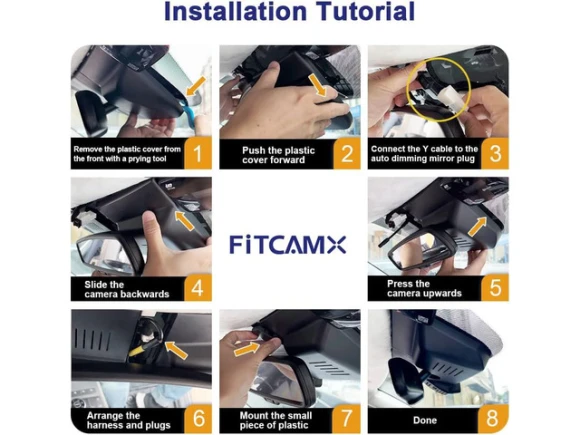 Installation Tutorial

Remove the plastic cover from the front with a prying tool 1

Push the plastic cover forward 2

Connect the Y cable to the auto dimming mirror plug 3

Slide the camera backwards 4

FITCAMX

Press the camera upwards 5

Arrange the harness and plugs 6

Mount the small piece of plastic 7

Done 8