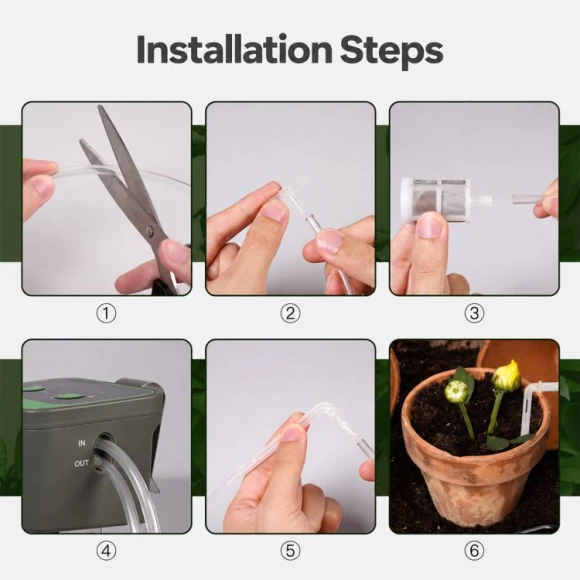 Installation Steps

①

②

③

IN
OUT

④

⑤

⑥