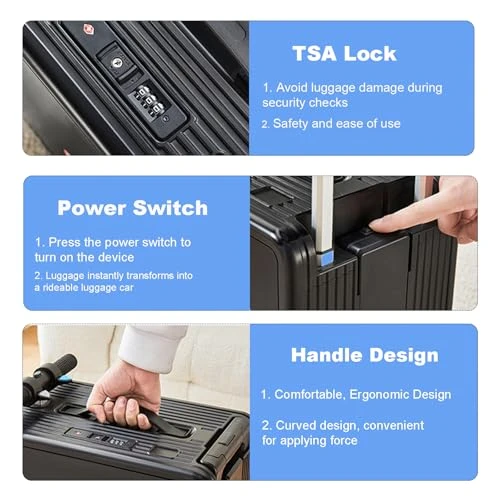 TSA Lock

1. Avoid luggage damage during security checks

2. Safety and ease of use

Power Switch

1. Press the power switch to turn on the device

2. Luggage instantly transforms into a rideable luggage car

Handle Design

1. Comfortable, Ergonomic Design

2. Curved design, convenient for applying force