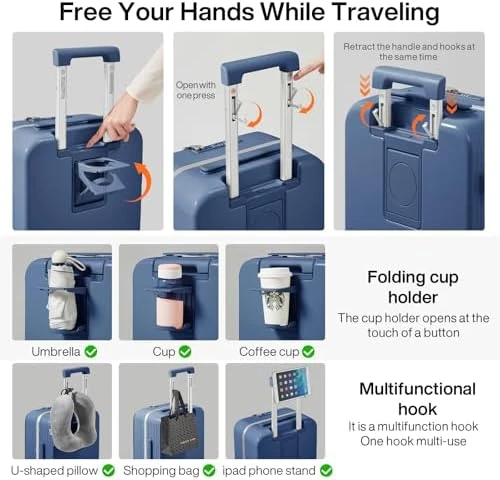 Free Your Hands While Traveling

Open with one press

Retract the handle and hooks at the same time

Umbrella

Cup

Coffee cup

Folding cup holder

The cup holder opens at the touch of a button

U-shaped pillow

Shopping bag

ipad phone stand

Multifunctional hook

It is a multifunction hook
One hook multi-use