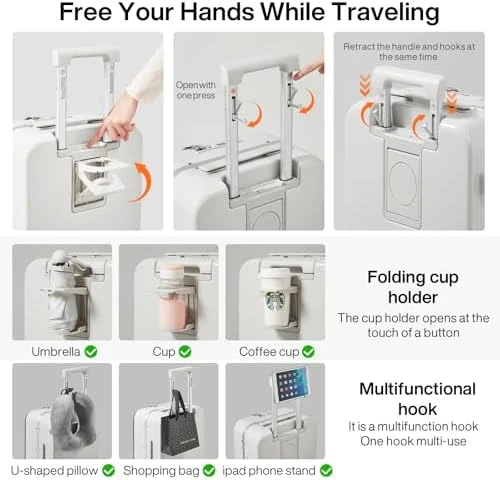 Free Your Hands While Traveling

Open with one press

Retract the handle and hooks at the same time

Umbrella

Cup

Coffee cup

Folding cup holder

The cup holder opens at the touch of a button

U-shaped pillow

Shopping bag

ipad phone stand

Multifunctional hook

It is a multifunction hook
One hook multi-use