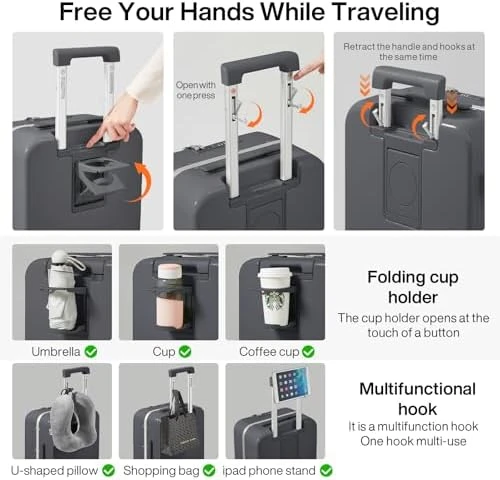 Free Your Hands While Traveling

Open with one press

Retract the handle and hooks at the same time

Umbrella

Cup

Coffee cup

Folding cup holder

The cup holder opens at the touch of a button

U-shaped pillow

Shopping bag

ipad phone stand

Multifunctional hook

It is a multifunction hook
One hook multi-use