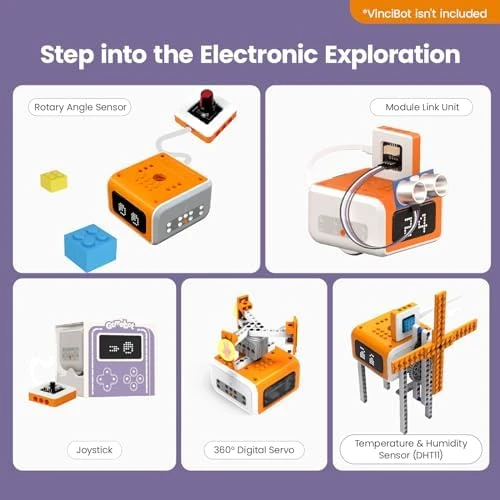 *VinciBot isn't included

Step into the Electronic Exploration

Rotary Angle Sensor

Module Link Unit

24

GameBot

Joystick

360° Digital Servo

Temperature & Humidity Sensor (DHT11)