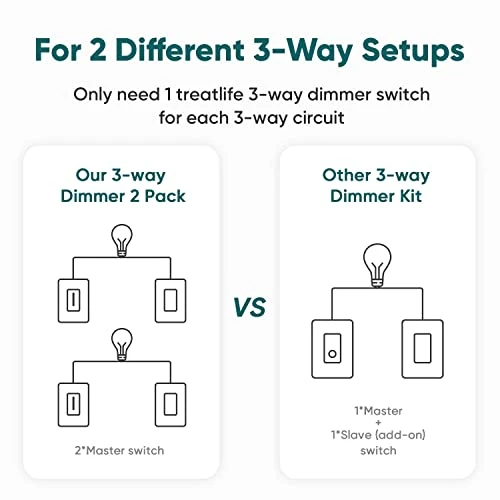 For 2 Different 3-Way Setups

Only need 1 treatlife 3-way dimmer switch for each 3-way circuit

Our 3-way Dimmer 2 Pack

2*Master switch

VS

Other 3-way Dimmer Kit

1*Master
+
1*Slave (add-on) switch