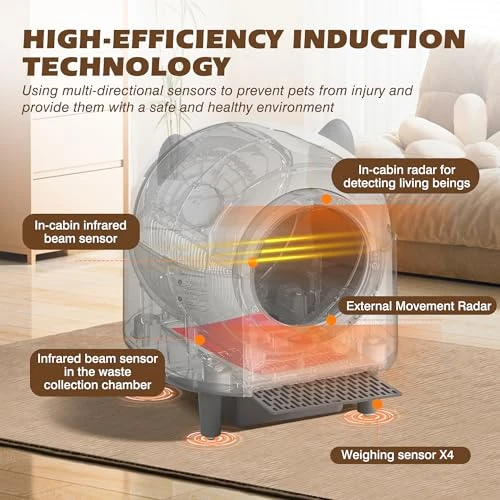 HIGH-EFFICIENCY INDUCTION TECHNOLOGY

Using multi-directional sensors to prevent pets from injury and provide them with a safe and healthy environment

In-cabin radar for detecting living beings

In-cabin infrared beam sensor

External Movement Radar

Infrared beam sensor in the waste collection chamber

Weighing sensor X4