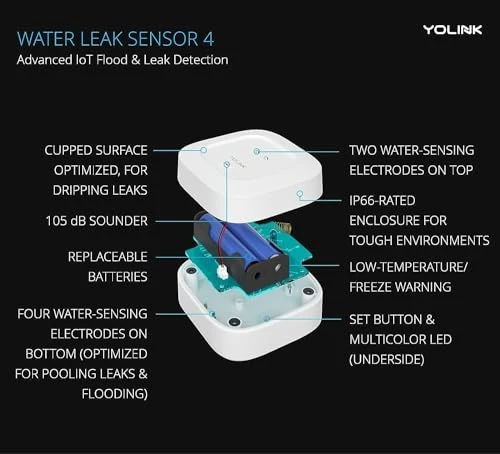 WATER LEAK SENSOR 4
Advanced IoT Flood & Leak Detection

YOLINK

CUPPED SURFACE OPTIMIZED, FOR DRIPPING LEAKS

105 dB SOUNDER

REPLACEABLE BATTERIES

FOUR WATER-SENSING ELECTRODES ON BOTTOM (OPTIMIZED FOR POOLING LEAKS & FLOODING)

TWO WATER-SENSING ELECTRODES ON TOP

IP66-RATED ENCLOSURE FOR TOUGH ENVIRONMENTS

LOW-TEMPERATURE/ FREEZE WARNING

SET BUTTON & MULTICOLOR LED (UNDERSIDE)