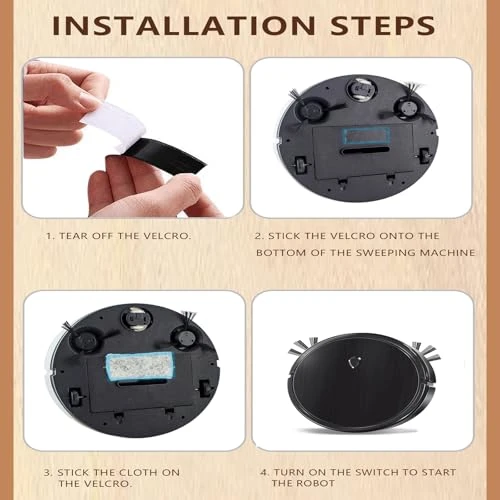 INSTALLATION STEPS

1. TEAR OFF THE VELCRO.

2. STICK THE VELCRO ONTO THE BOTTOM OF THE SWEEPING MACHINE

3. STICK THE CLOTH ON THE VELCRO.

4. TURN ON THE SWITCH TO START THE ROBOT