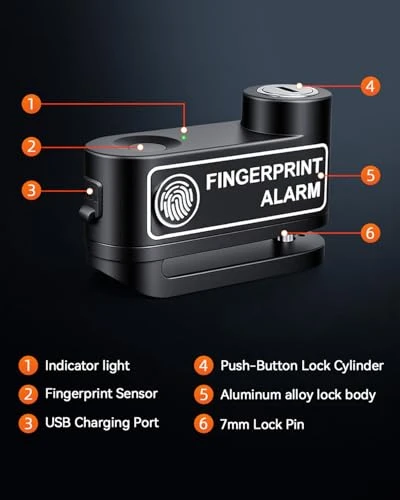 1
2
3
4
5
6

FINGERPRINT
ALARM

1 Indicator light
2 Fingerprint Sensor
3 USB Charging Port

4 Push-Button Lock Cylinder
5 Aluminum alloy lock body
6 7mm Lock Pin