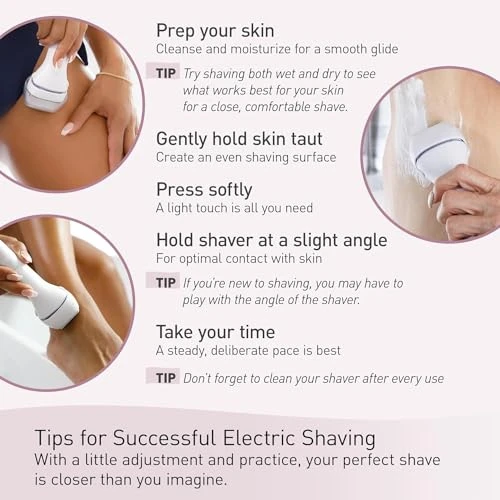 Prep your skin
Cleanse and moisturize for a smooth glide

TIP Try shaving both wet and dry to see what works best for your skin for a close, comfortable shave.

Gently hold skin taut
Create an even shaving surface

Press softly
A light touch is all you need

Hold shaver at a slight angle
For optimal contact with skin

TIP If you're new to shaving, you may have to play with the angle of the shaver.

Take your time
A steady, deliberate pace is best

TIP Don't forget to clean your shaver after every use

Tips for Successful Electric Shaving
With a little adjustment and practice, your perfect shave is closer than you imagine.