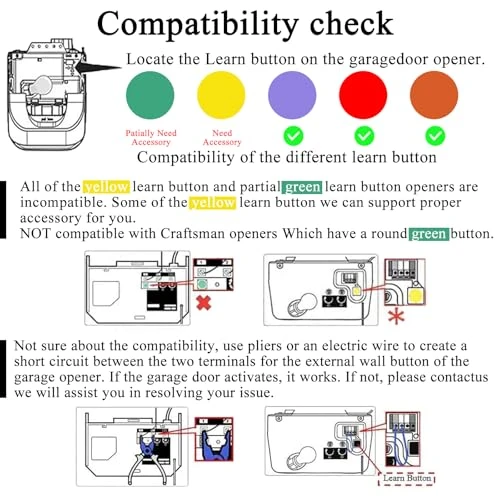 Compatibility check

Locate the Learn button on the garagedoor opener.

Patially Need Accessory

Need Accessory

Compatibility of the different learn button

All of the yellow learn button and partial green learn button openers are incompatible. Some of the yellow learn button we can support proper accessory for you.
NOT compatible with Craftsman openers Which have a round green button.

Not sure about the compatibility, use pliers or an electric wire to create a short circuit between the two terminals for the external wall button of the garage opener. If the garage door activates, it works. If not, please contactus we will assist you in resolving your issue.

Learn Button