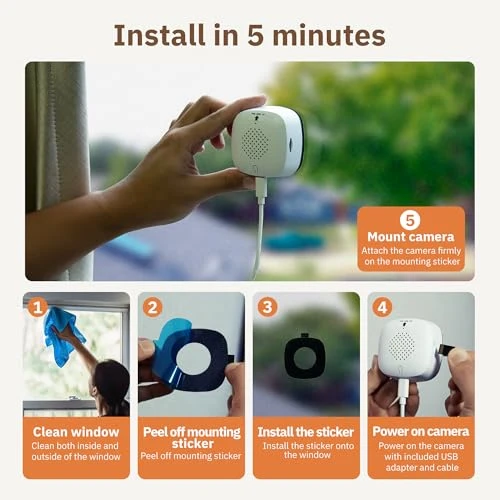 Install in 5 minutes

5
Mount camera
Attach the camera firmly on the mounting sticker

1
Clean window
Clean both inside and outside of the window

2
Peel off mounting sticker
Peel off mounting sticker

3
Install the sticker
Install the sticker onto the window

4
Power on camera
Power on the camera with included USB adapter and cable