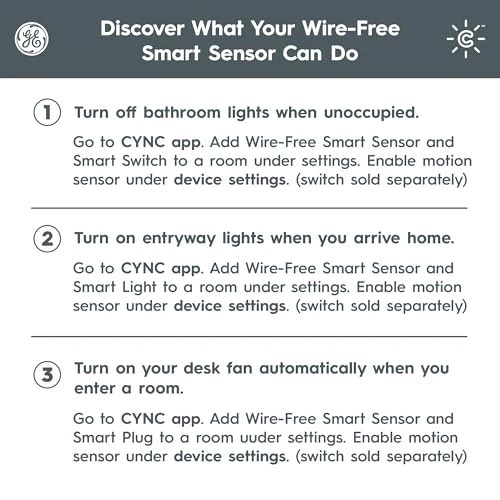 GE

Discover What Your Wire-Free Smart Sensor Can Do

C

1 Turn off bathroom lights when unoccupied.

Go to CYNC app. Add Wire-Free Smart Sensor and Smart Switch to a room under settings. Enable motion sensor under device settings. (switch sold separately)

2 Turn on entryway lights when you arrive home.

Go to CYNC app. Add Wire-Free Smart Sensor and Smart Light to a room under settings. Enable motion sensor under device settings. (switch sold separately)

3 Turn on your desk fan automatically when you enter a room.

Go to CYNC app. Add Wire-Free Smart Sensor and Smart Plug to a room uuder settings. Enable motion sensor under device settings. (switch sold separately)