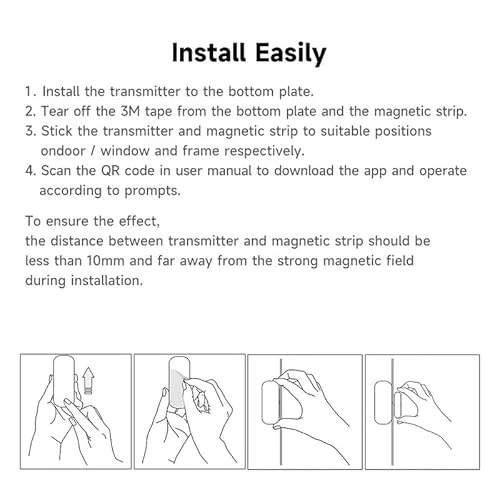 Install Easily

1. Install the transmitter to the bottom plate.
2. Tear off the 3M tape from the bottom plate and the magnetic strip.
3. Stick the transmitter and magnetic strip to suitable positions ondoor / window and frame respectively.
4. Scan the QR code in user manual to download the app and operate according to prompts.

To ensure the effect,
the distance between transmitter and magnetic strip should be less than 10mm and far away from the strong magnetic field during installation.