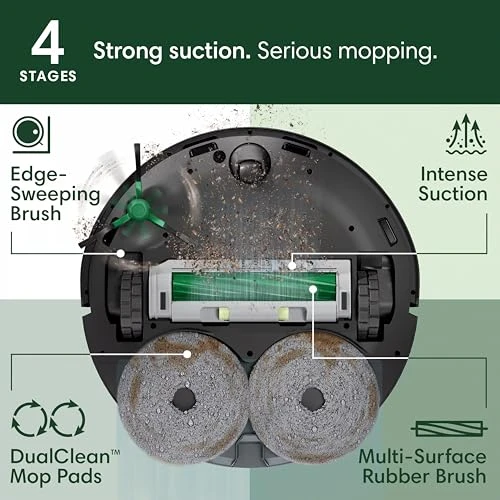 4 STAGES

Strong suction. Serious mopping.

Edge-Sweeping Brush

Intense Suction

DualClean™ Mop Pads

Multi-Surface Rubber Brush