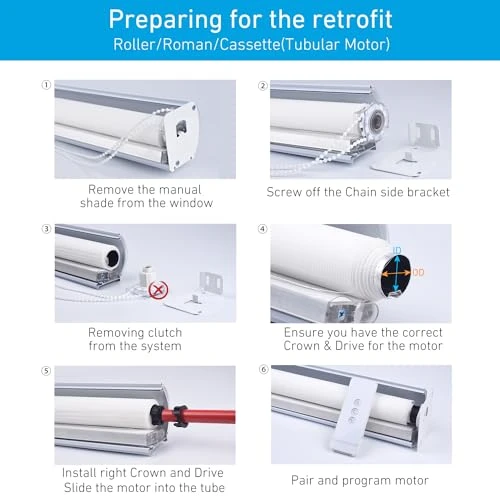 Preparing for the retrofit
Roller/Roman/Cassette(Tubular Motor)

①
Remove the manual shade from the window

②
Screw off the Chain side bracket

③
Removing clutch from the system

④
ID
OD
Ensure you have the correct Crown & Drive for the motor

⑤
Install right Crown and Drive Slide the motor into the tube

⑥
Pair and program motor