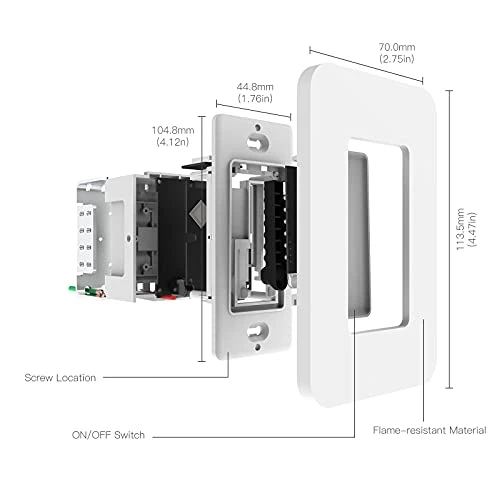 70.0mm
(2.75in)

44.8mm
(1.76in)

104.8mm
(4.12n)

113.5mm
(4.47in)

Screw Location

ON/OFF Switch

Flame-resistant Material