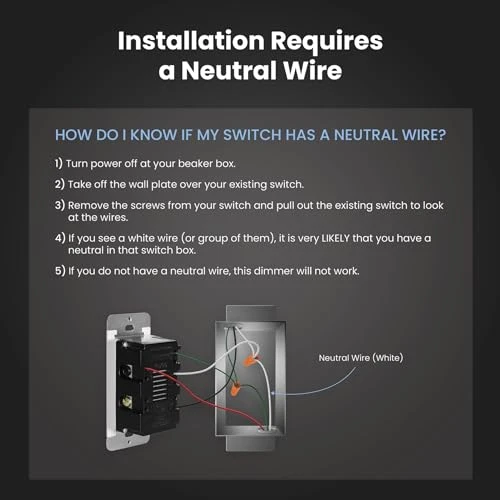 Installation Requires a Neutral Wire

HOW DO I KNOW IF MY SWITCH HAS A NEUTRAL WIRE?

1) Turn power off at your beaker box.

2) Take off the wall plate over your existing switch.

3) Remove the screws from your switch and pull out the existing switch to look at the wires.

4) If you see a white wire (or group of them), it is very LIKELY that you have a neutral in that switch box.

5) If you do not have a neutral wire, this dimmer will not work.

Neutral Wire (White)