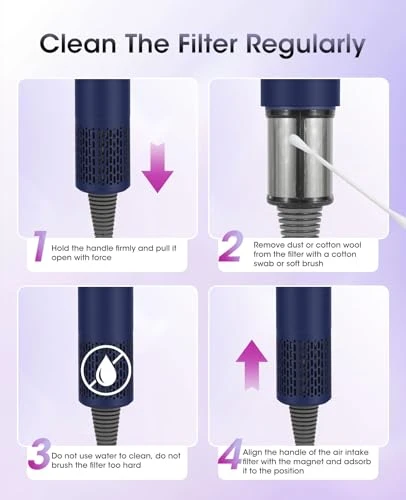 Clean The Filter Regularly

1 Hold the handle firmly and pull it open with force

2 Remove dust or cotton wool from the filter with a cotton swab or soft brush

3 Do not use water to clean, do not brush the filter too hard

4 Align the handle of the air intake filter with the magnet and adsorb it to the position